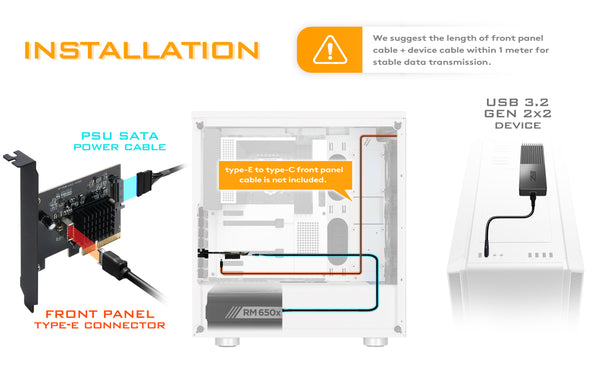 INSTALLATION

We suggest the length of front panel cable + device cable within 1 meter for stable data transmission.

PSU SATA
POWER CABLE

type-E to type-C front panel cable is not included.

USB 3.2
GEN 2x2
DEVICE

RM 650x

FRONT PANEL
TYPE-E CONNECTOR